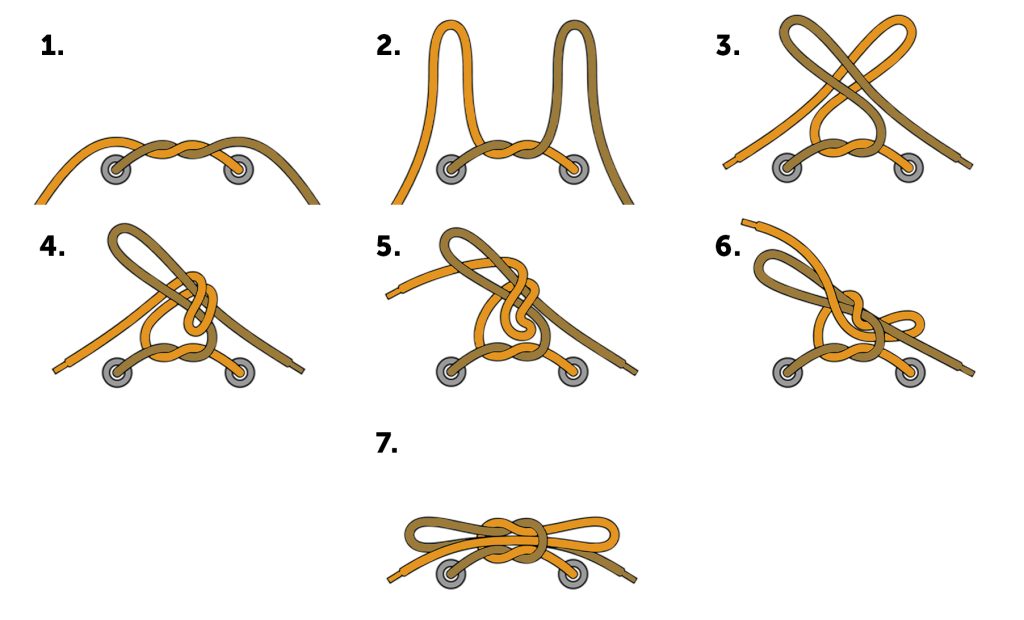 1.

2.

3.

4.

5.

6.

7.