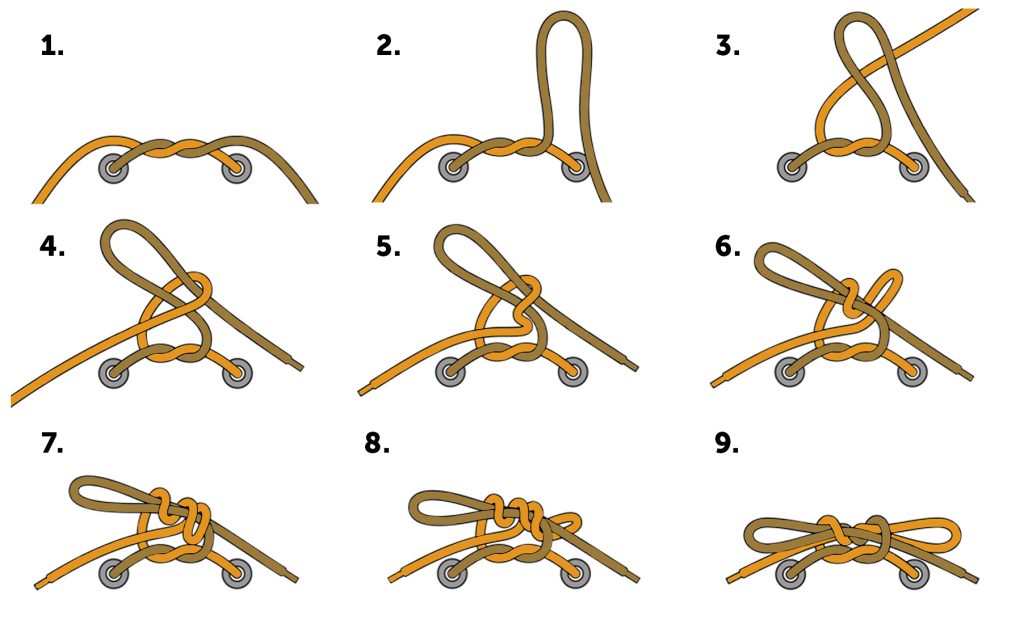 1.

2.

3.

4.

5.

6.

7.

8.

9.