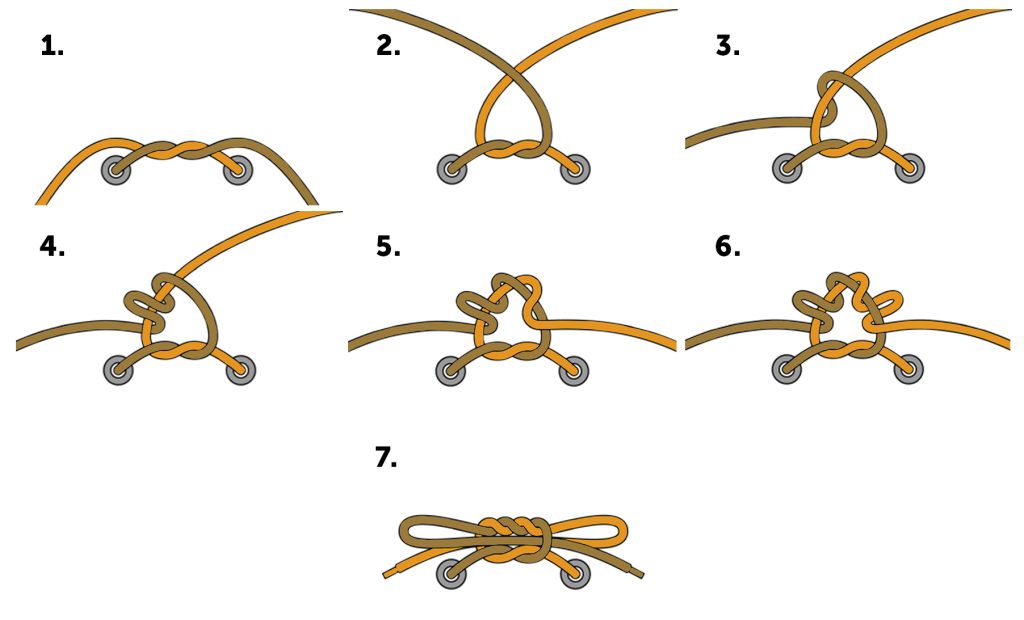 1.

2.

3.

4.

5.

6.

7.